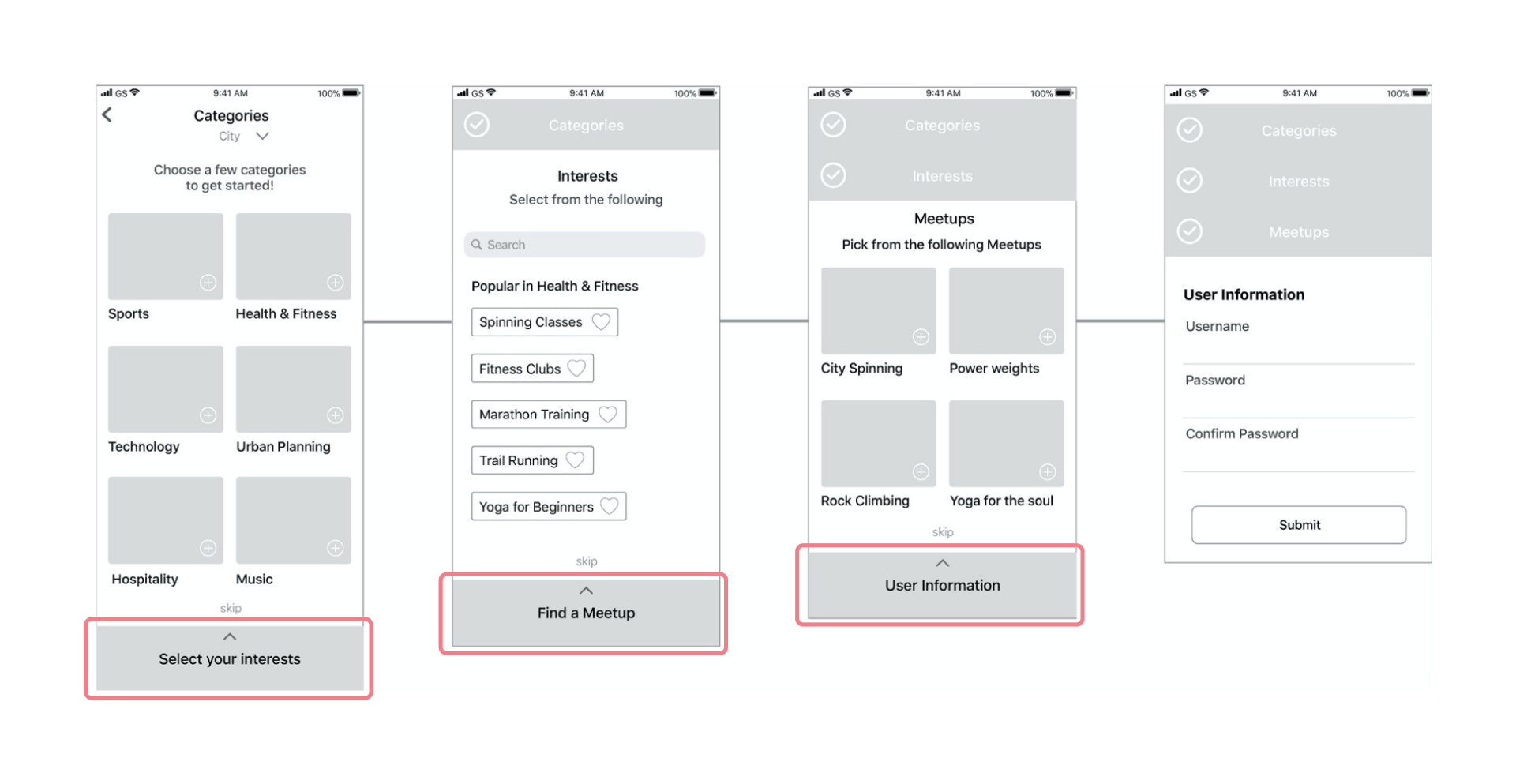 GS 9:41 AM 100%

Categories
City

Choose a few categories to get started!

Sports
Health & Fitness
Technology
Urban Planning
Hospitality
Music

skip

Select your interests

GS 9:41 AM 100%

Categories

Interests
Select from the following

Search

Popular in Health & Fitness

Spinning Classes
Fitness Clubs
Marathon Training
Trail Running
Yoga for Beginners

skip

Find a Meetup

GS 9:41 AM 100%

Categories
Interests

Meetups
Pick from the following Meetups

City Spinning
Power weights
Rock Climbing
Yoga for the soul

skip

User Information

GS 9:41 AM 100%

Categories
Interests
Meetups

User Information
Username
Password
Confirm Password

Submit